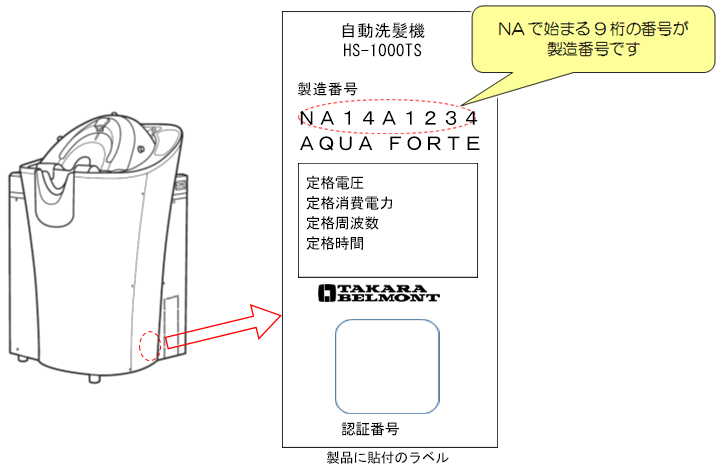 自動洗髪機
HS-1000TS

NAで始まる９桁の番号が製造番号です

製造番号
NA14A1234
AQUA FORTE

定格電圧
定格消費電力
定格周波数
定格時間

TAKARA BELMONT

認証番号

製品に貼付のラベル