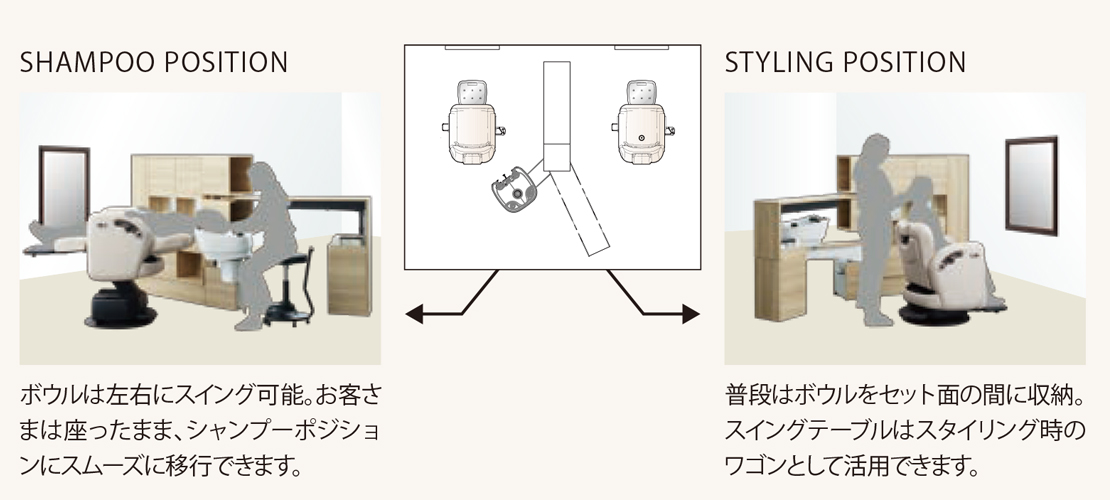 SHAMPOO POSITION

ボウルは左右にスイング可能。お客さまは座ったまま、シャンプーポジションにスムーズに移行できます。

STYLING POSITION

普段はボウルをセット面の間に収納。スイングテーブルはスタイリング時のワゴンとして活用できます。